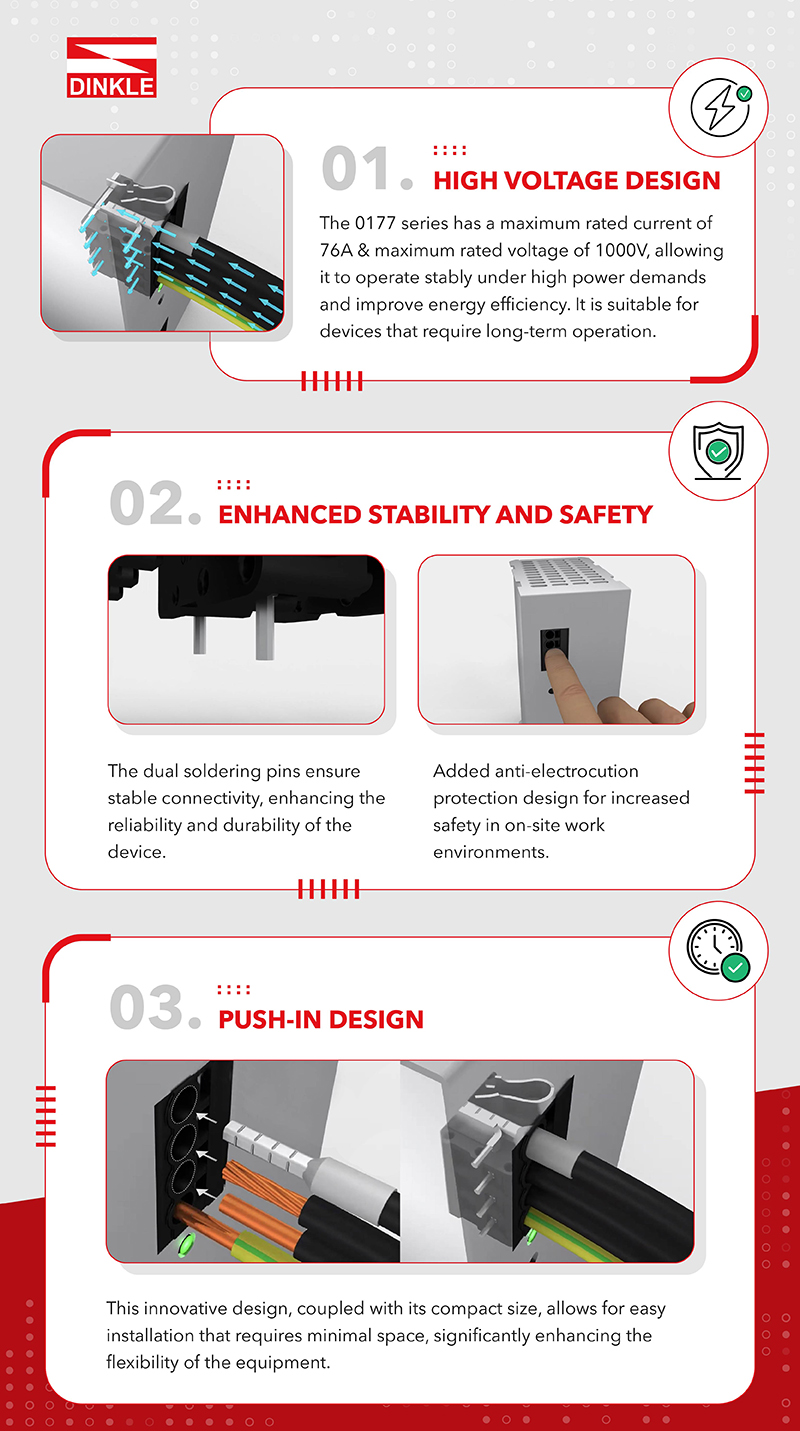 DINKLE

01. HIGH VOLTAGE DESIGN

The 0177 series has a maximum rated current of 76A & maximum rated voltage of 1000V, allowing it to operate stably under high power demands and improve energy efficiency. It is suitable for devices that require long-term operation.

02. ENHANCED STABILITY AND SAFETY

The dual soldering pins ensure stable connectivity, enhancing the reliability and durability of the device.

Added anti-electrocution protection design for increased safety in on-site work environments.

03. PUSH-IN DESIGN

This innovative design, coupled with its compact size, allows for easy installation that requires minimal space, significantly enhancing the flexibility of the equipment.